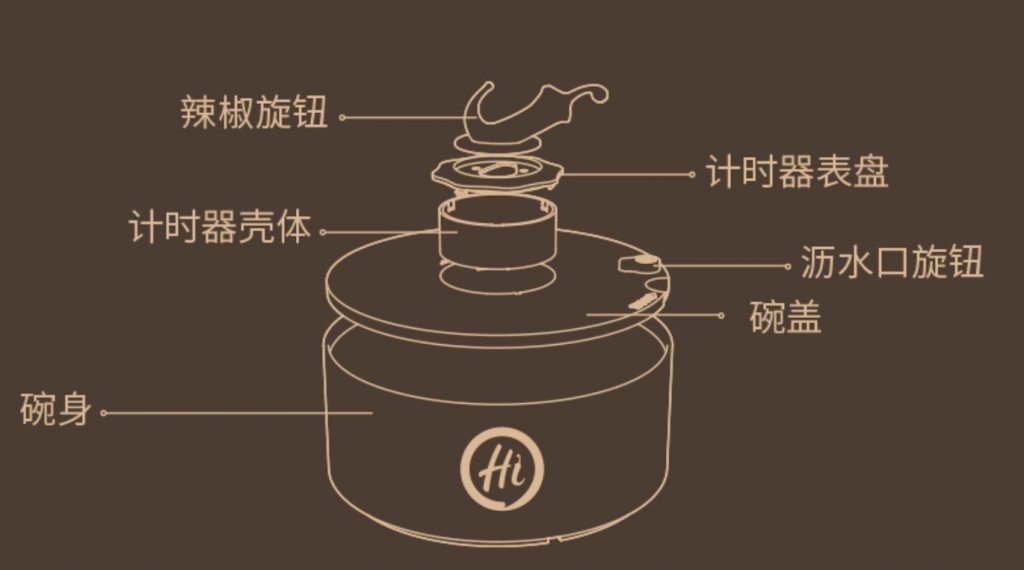 辣椒旋钮
计时器表盘
计时器壳体
沥水口旋钮
碗盖
碗身
Hi